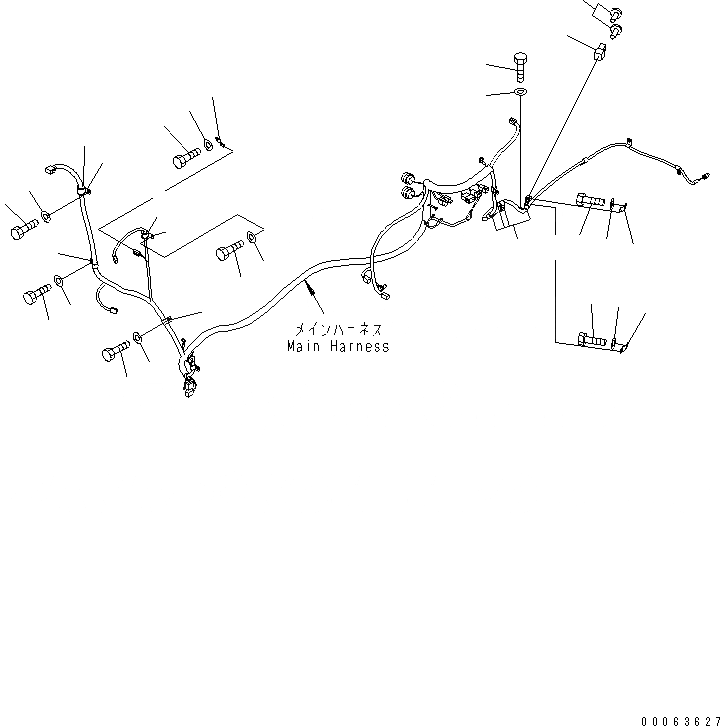 メインハーネス
Main Harness

00063627