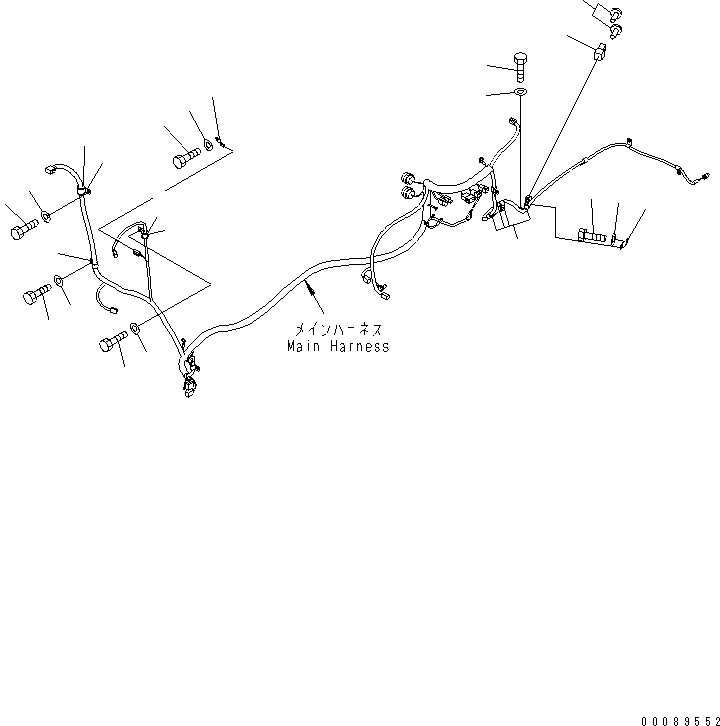 メインハーネス
Main Harness

00089552