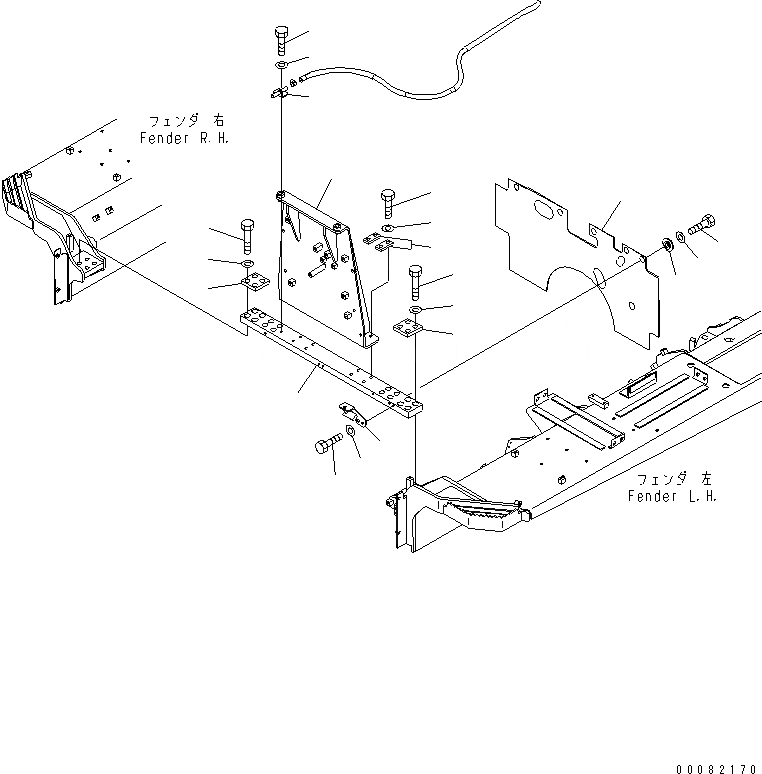 フェンダ 右
Fender R.H.

フェンダ 左
Fender L.H.

00082170