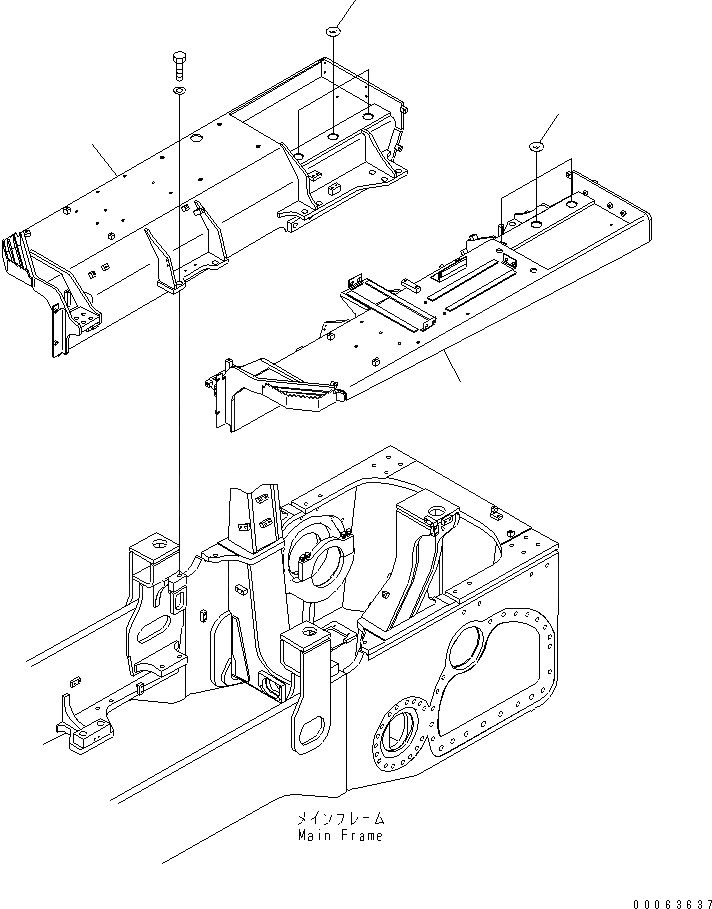 メインフレーム
Main Frame

00063637