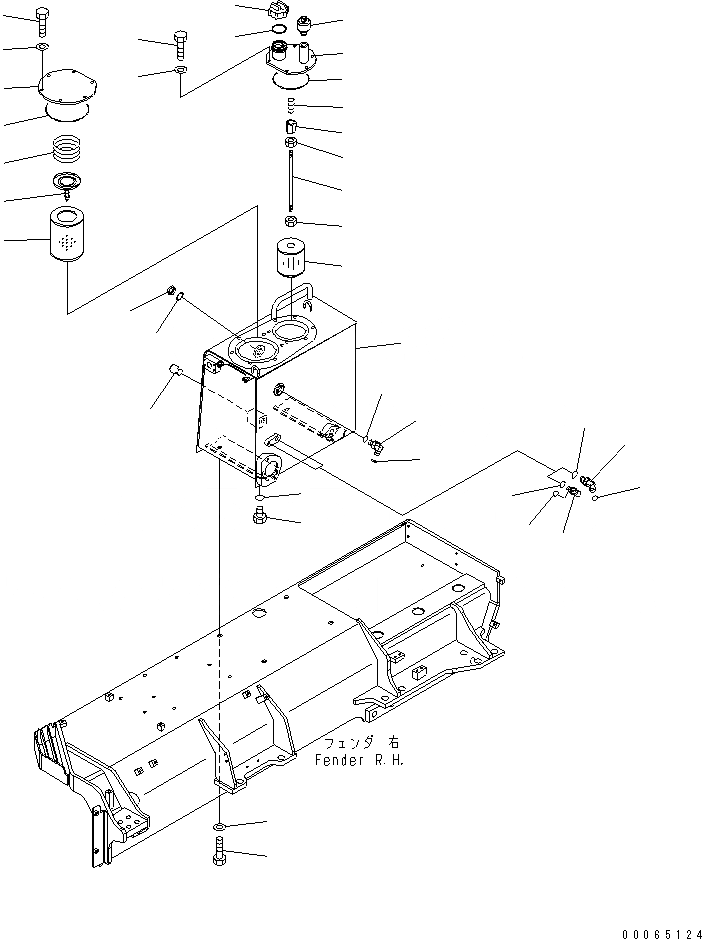 フェンダ 右
Fender R.H.

00065124