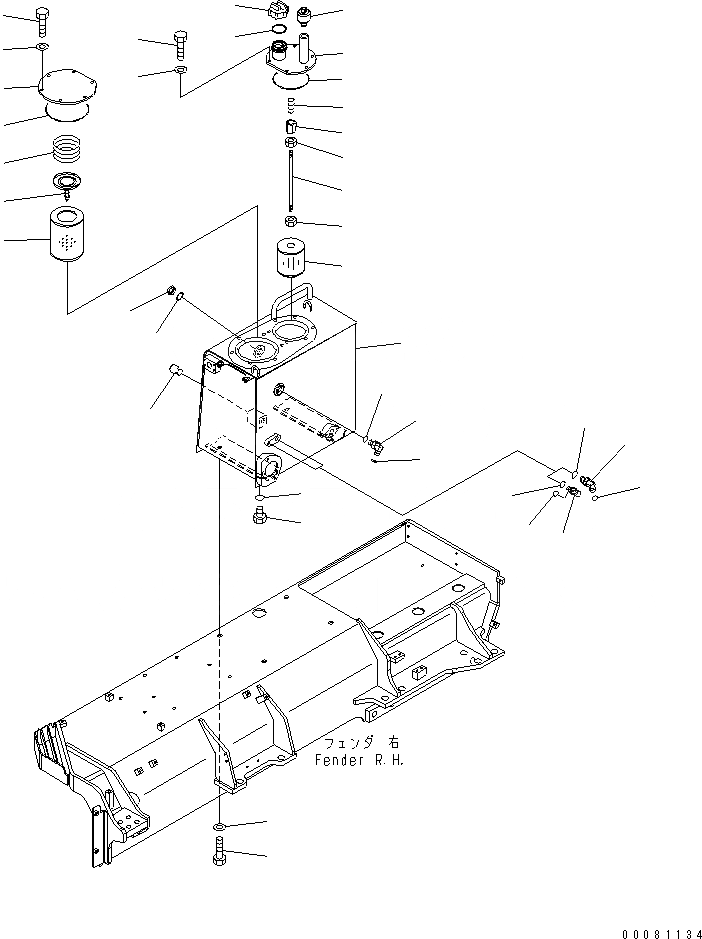 フェンダ 右
Fender R.H.

00081134