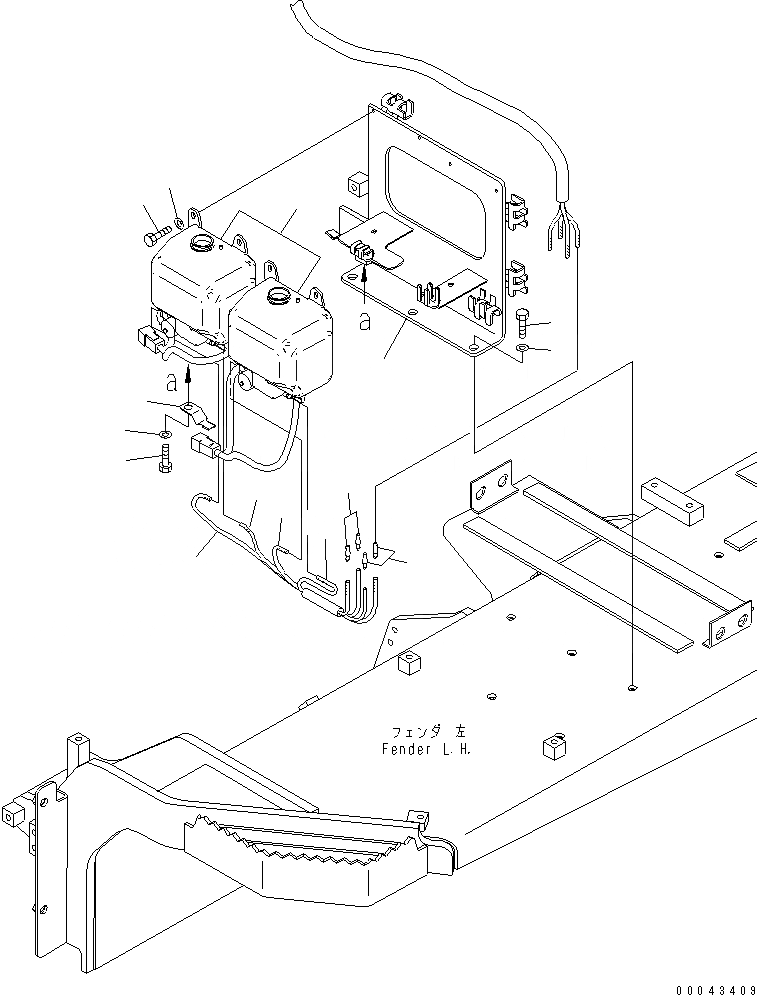 a

a

フェンダ 左
Fender L.H.

00043409