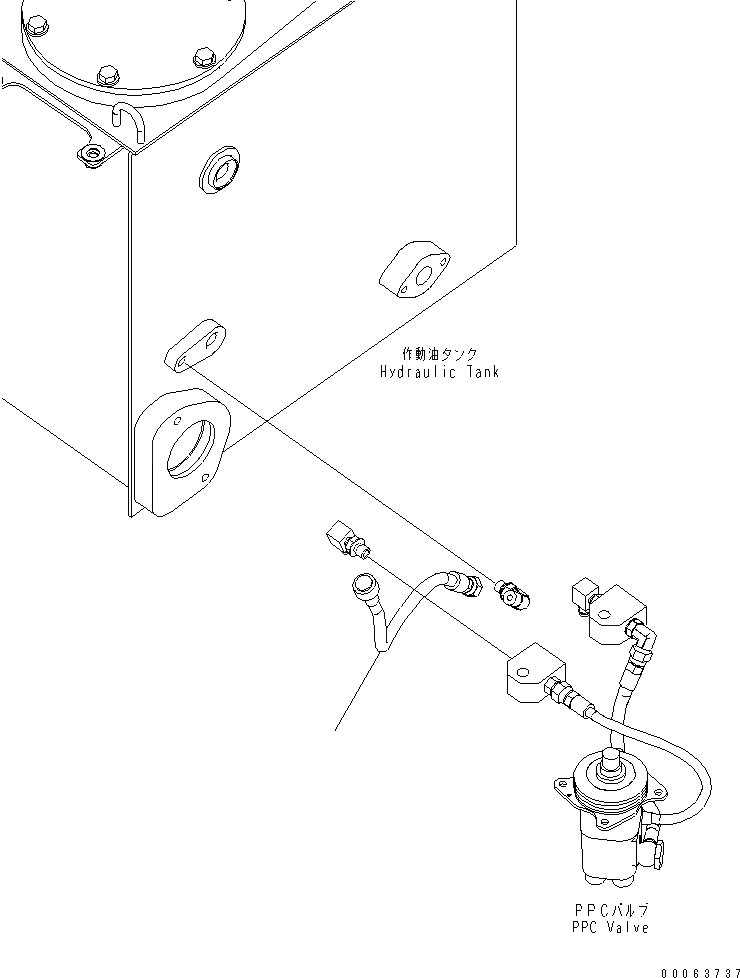 作動油タンク
Hydraulic Tank

PPCバルブ
PPC Valve

00063737