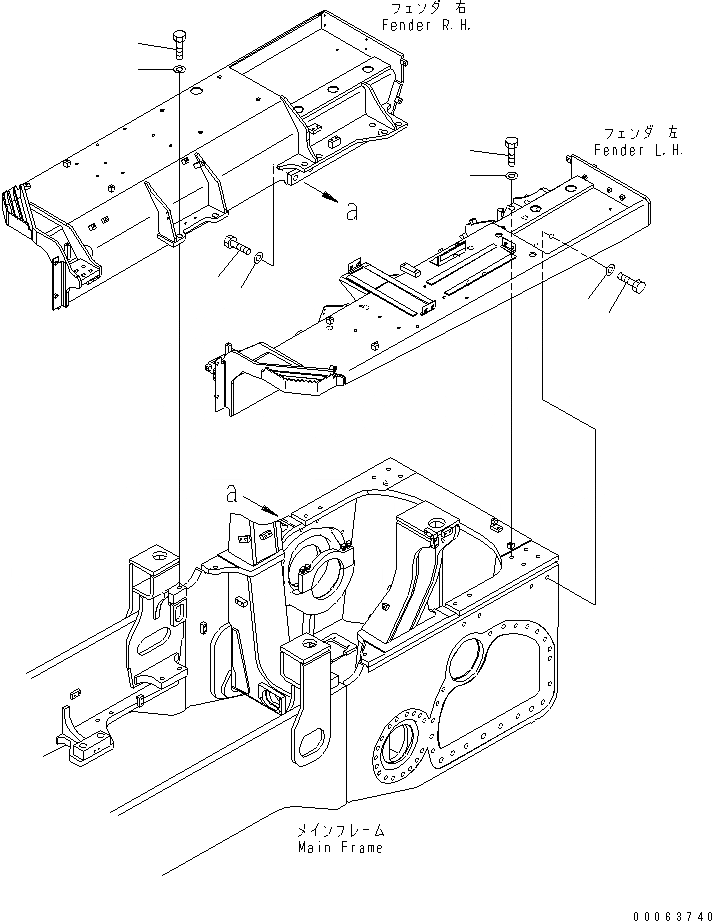 フェンダ 右
Fender R.H.

フェンダ 左
Fender L.H.

a

a

メインフレーム
Main Frame

00063740