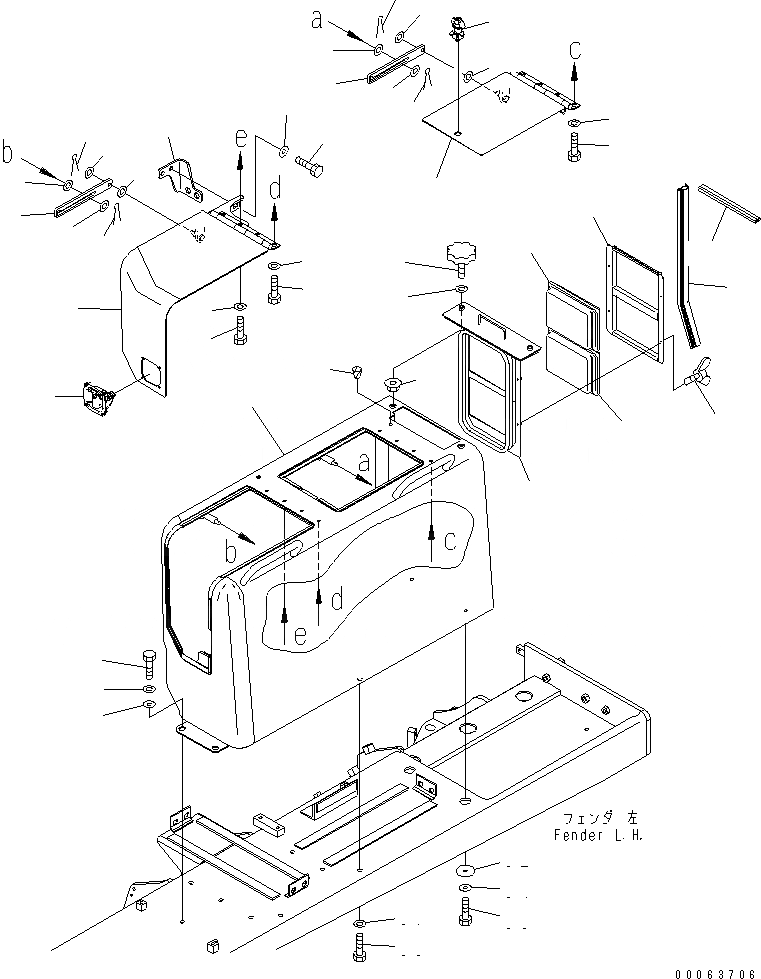 a
c
b
e
d
a
b
c
d
e
フェンダ 左
Fender L.H.
00063706