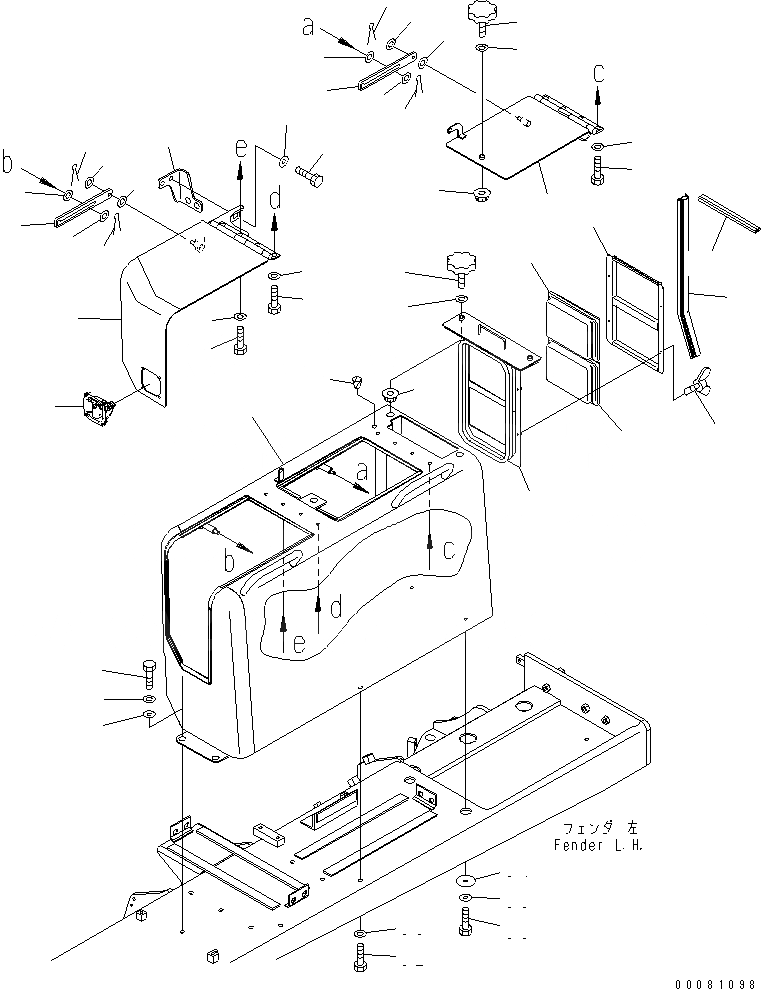 a
c
b
e
d
a
b
c
d
e
フェンダ 左
Fender L.H.
00081098