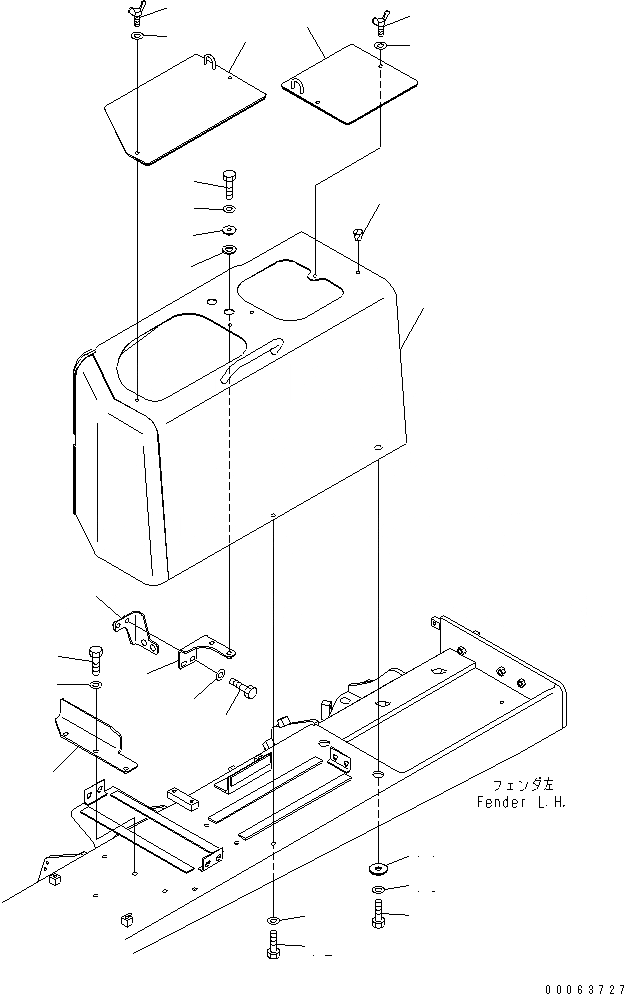 フェンダ左
Fender L.H.

00063727