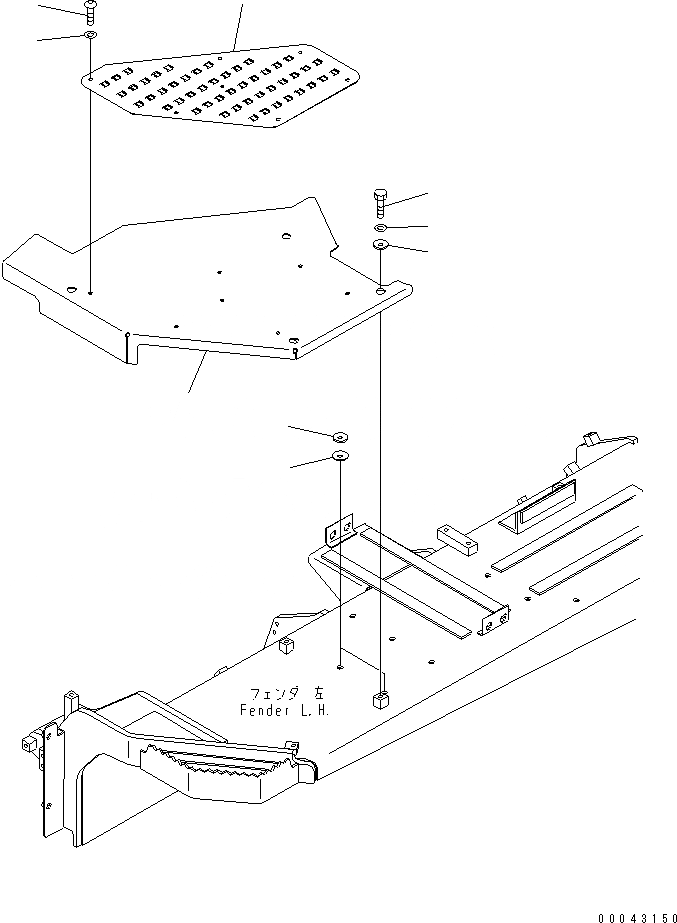 フェンダ 左
Fender L.H.

00043150