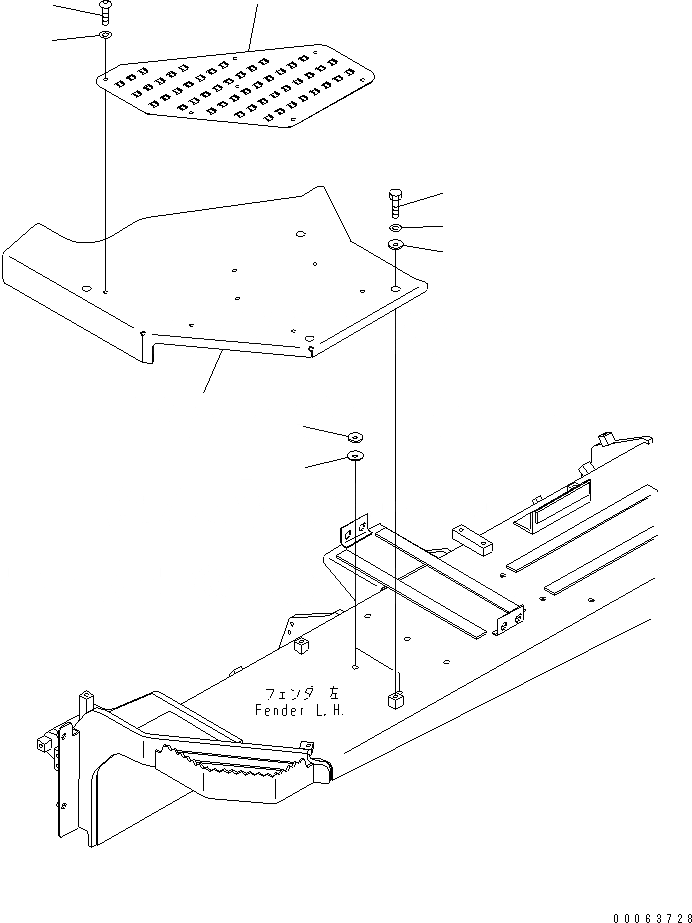 フェンダ 左
Fender L.H.

00063728