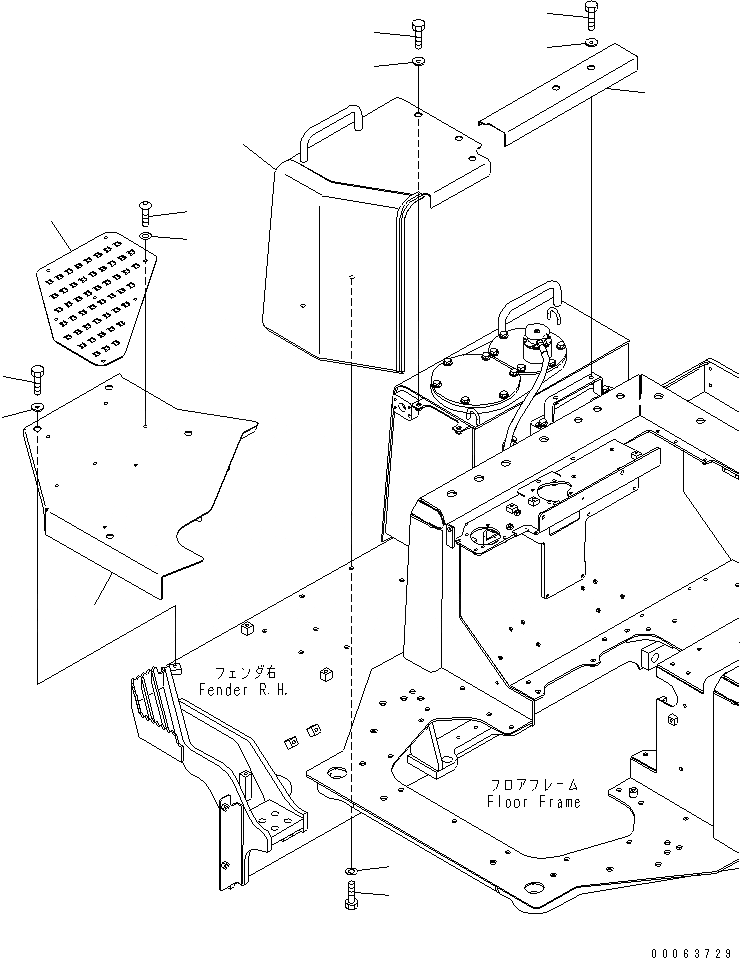 フェンダ右
Fender R.H.

フロアフレーム
Floor Frame

00063729