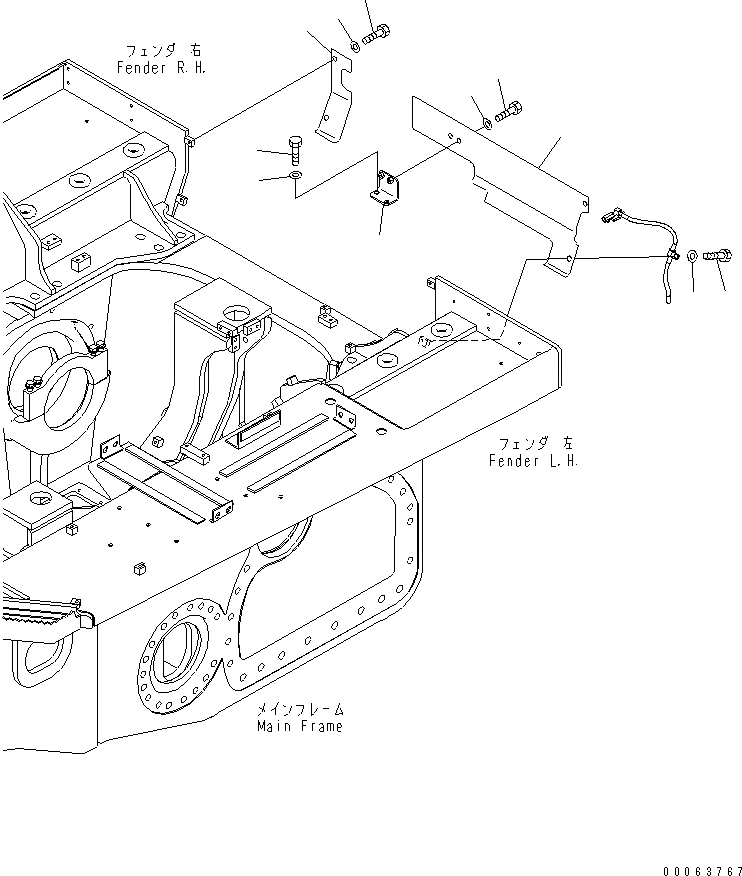 フェンダ 右
Fender R.H.

フェンダ 左
Fender L.H.

メインフレーム
Main Frame

00063767