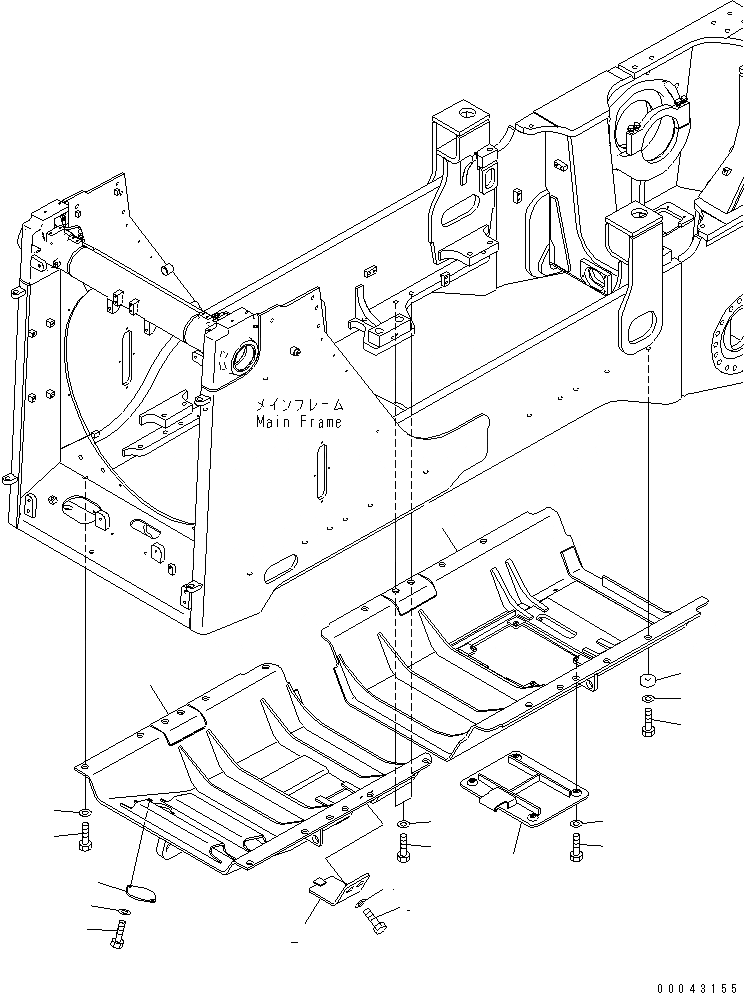 メインフレーム
Main Frame

00043155