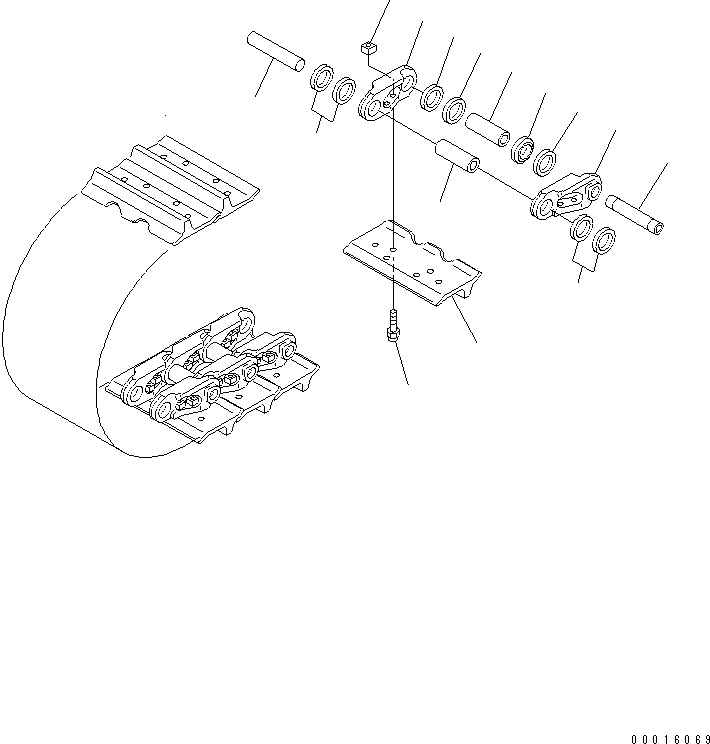 00016069