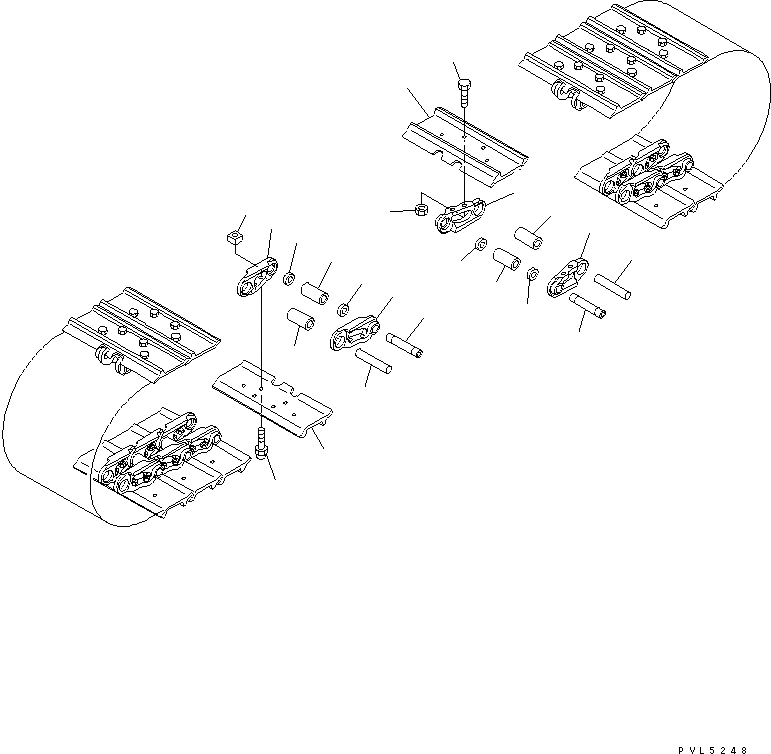 PVL5248