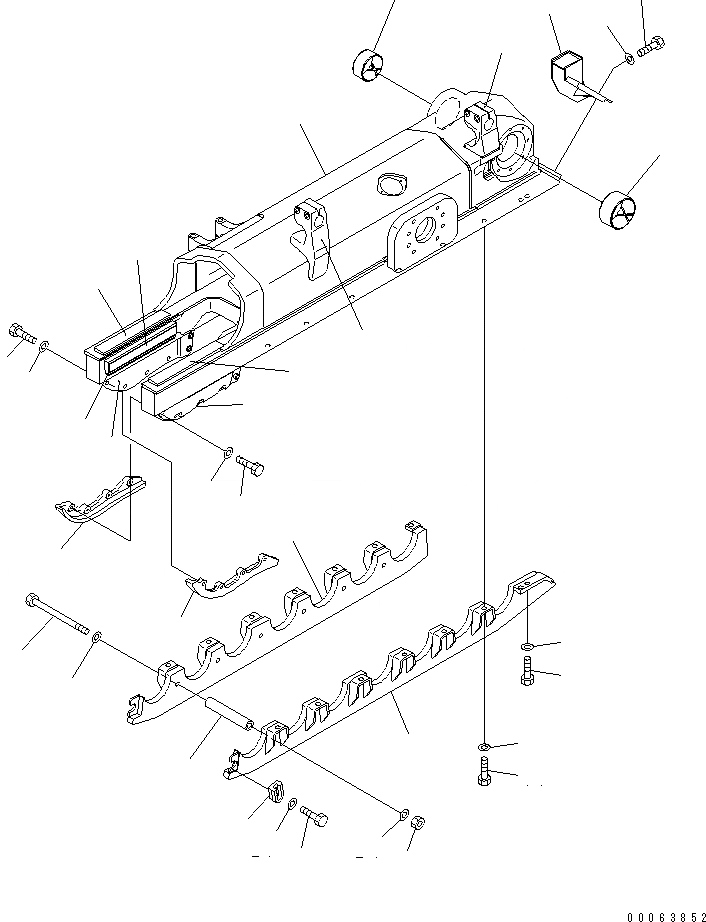 00063852