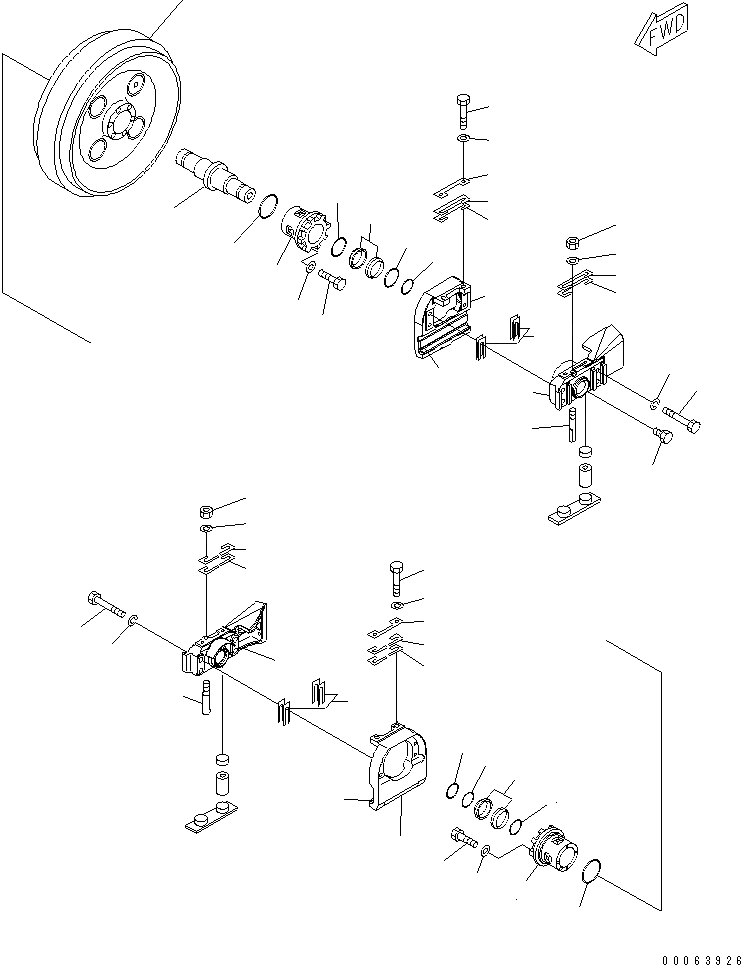 FWD

00063926