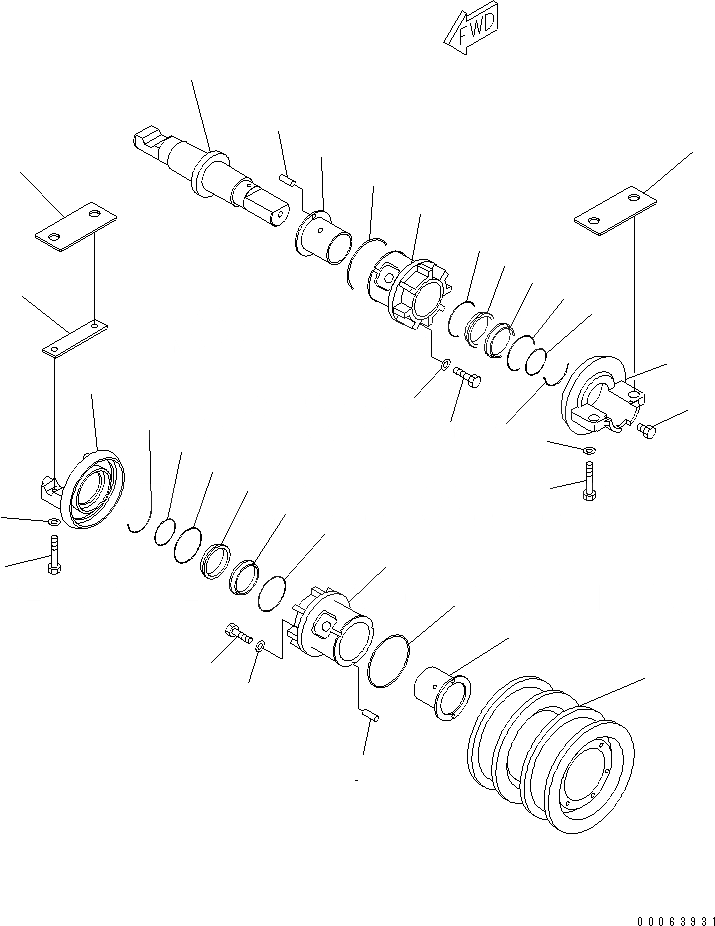 FWD

00063931