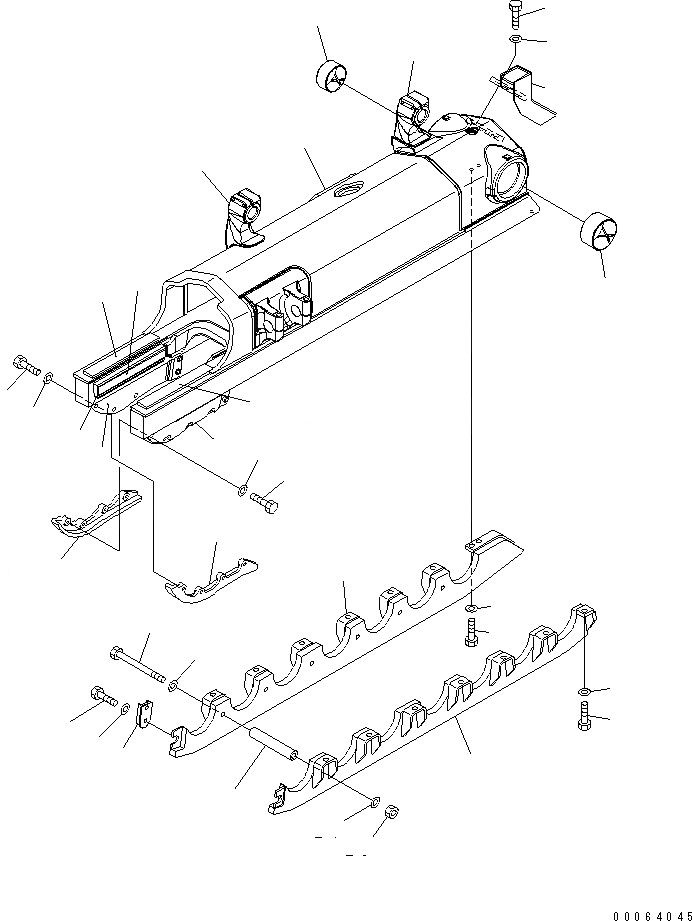 00064045