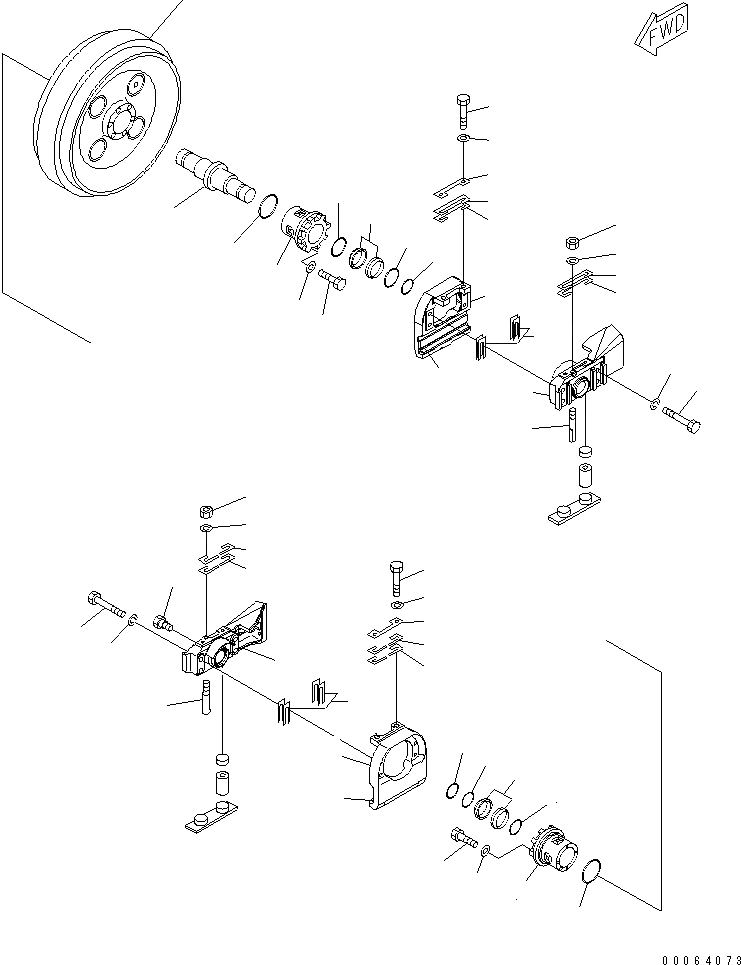 FWD

00064073