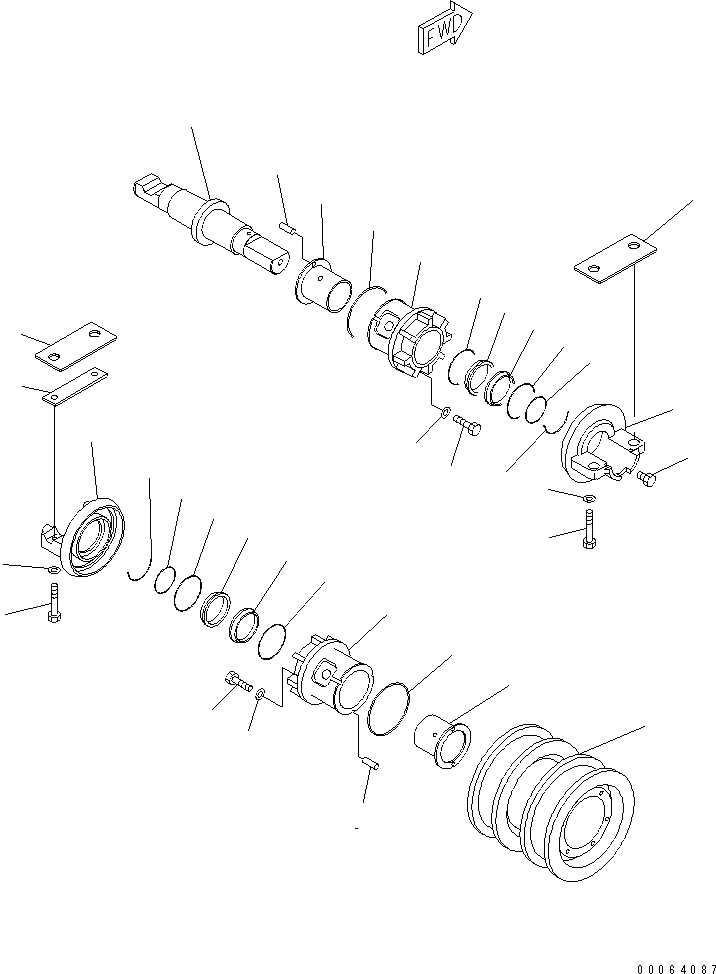 FWD

00064087