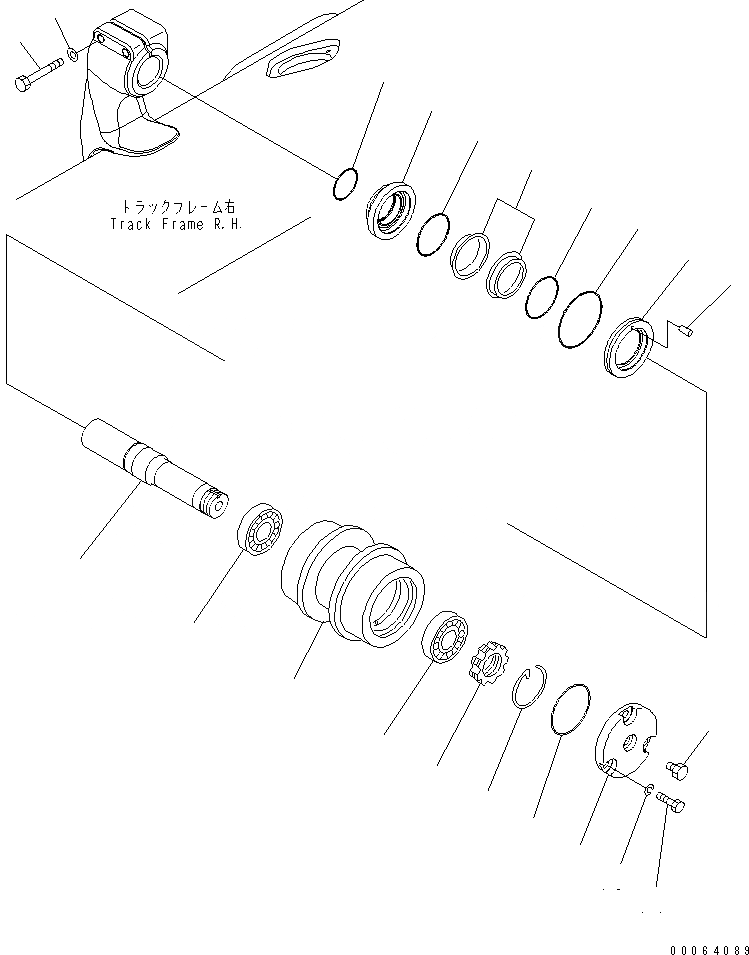 トラックフレーム右
Track Frame R.H.

00064089