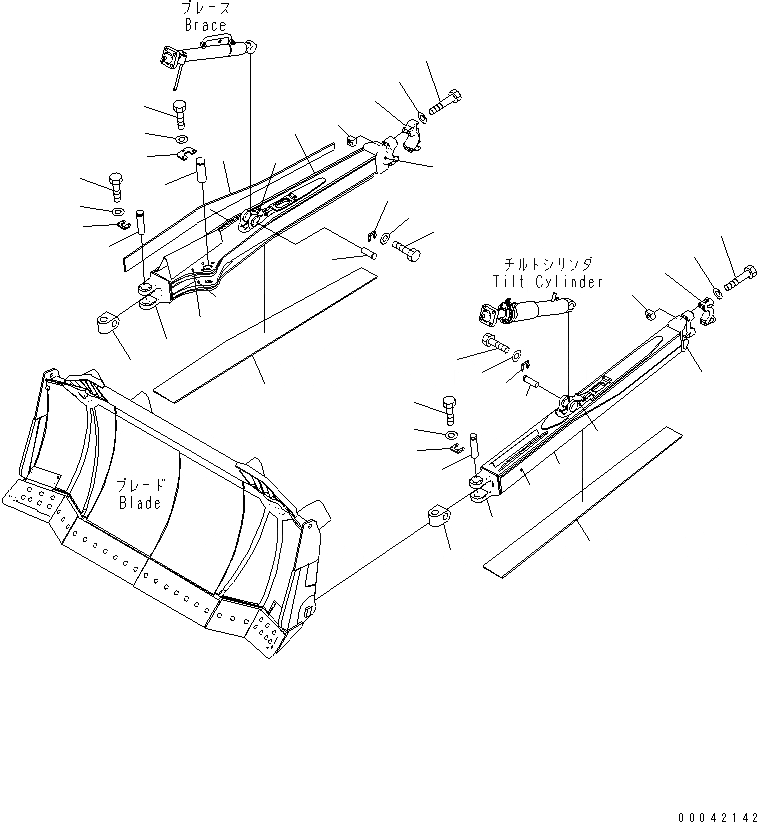 ブレース
Brace

チルトシリンダ
Tilt Cylinder

ブレード
Blade

00042142