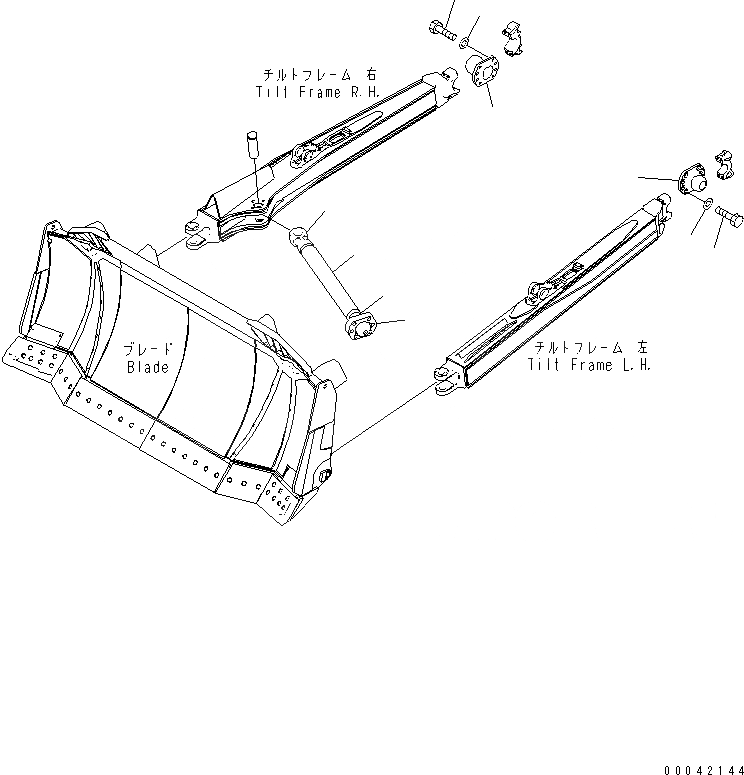 チルトフレーム 右
Tilt Frame R.H.

ブレード
Blade

チルトフレーム 左
Tilt Frame L.H.

00042144