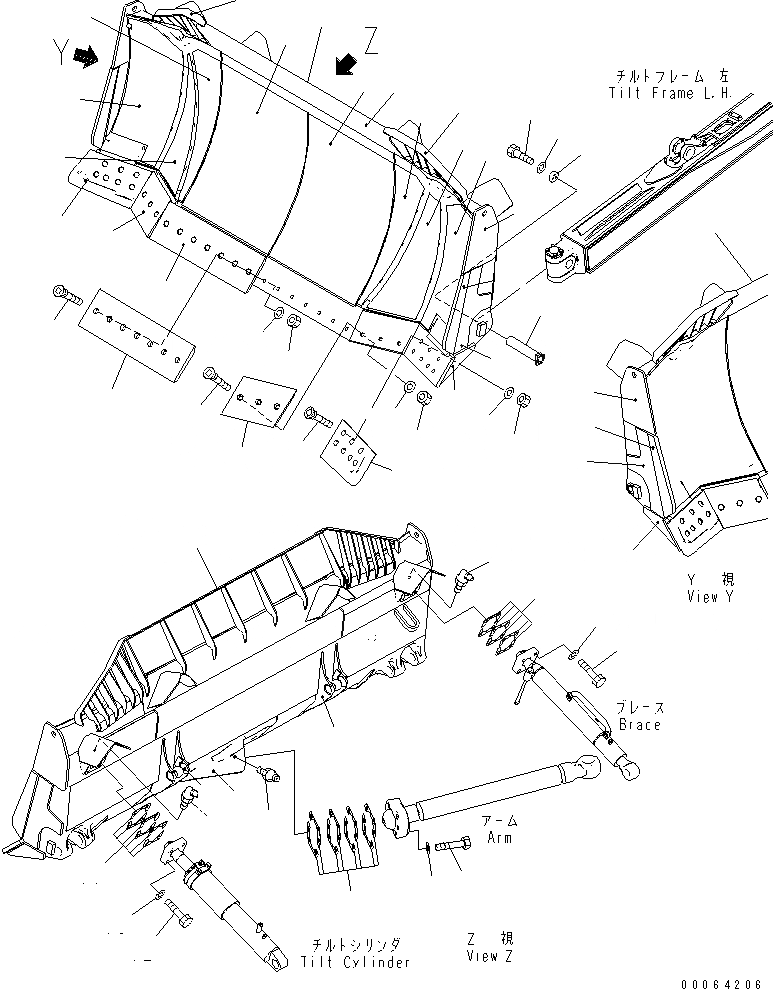 Y

Z

チルトフレーム 左
Tilt Frame L.H.

Y 視
View Y

ブレース
Brace

アーム
Arm

チルトシリンダ
Tilt Cylinder

Z 視
View Z

00064206