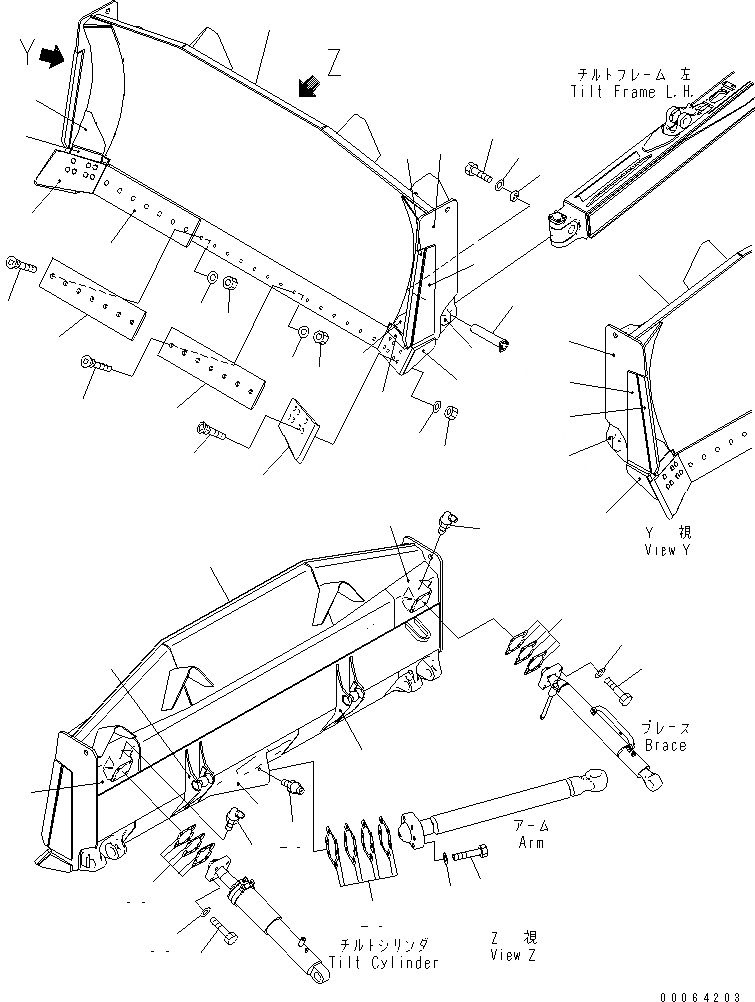 Y

Z

チルトフレーム 左
Tilt Frame L.H.

Y 視
View Y

ブレース
Brace

アーム
Arm

チルトシリンダ
Tilt Cylinder

Z 視
View Z

00064203