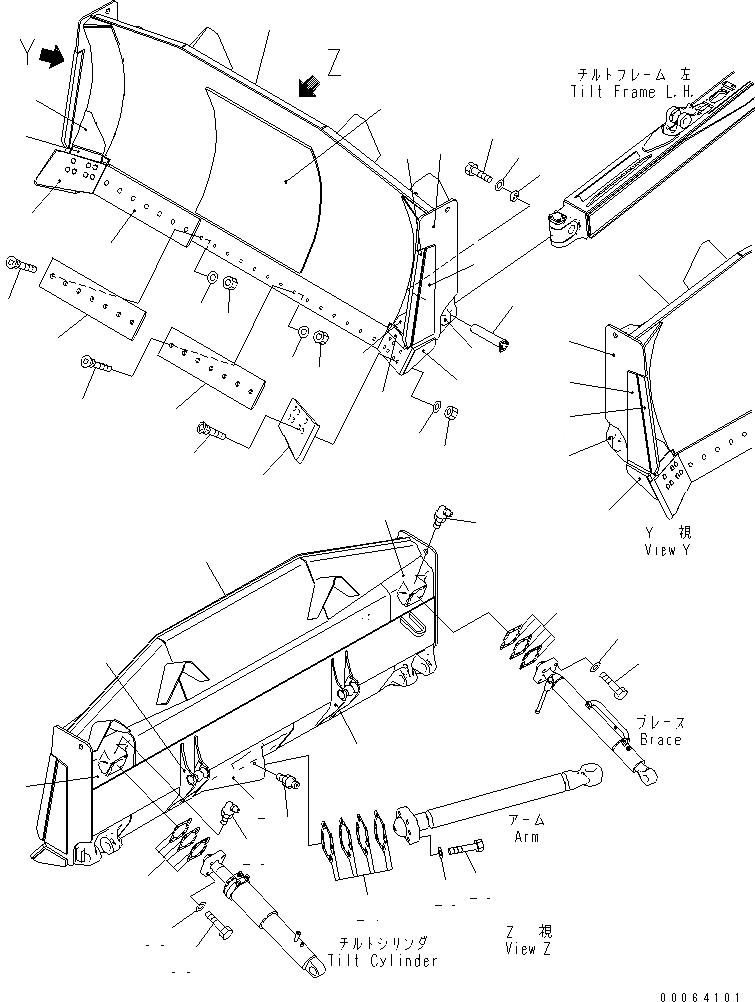 Y
Z
チルトフレーム 左
Tilt Frame L.H.
Y 視
View Y
ブレース
Brace
アーム
Arm
チルトシリンダ
Tilt Cylinder
Z 視
View Z
00064101