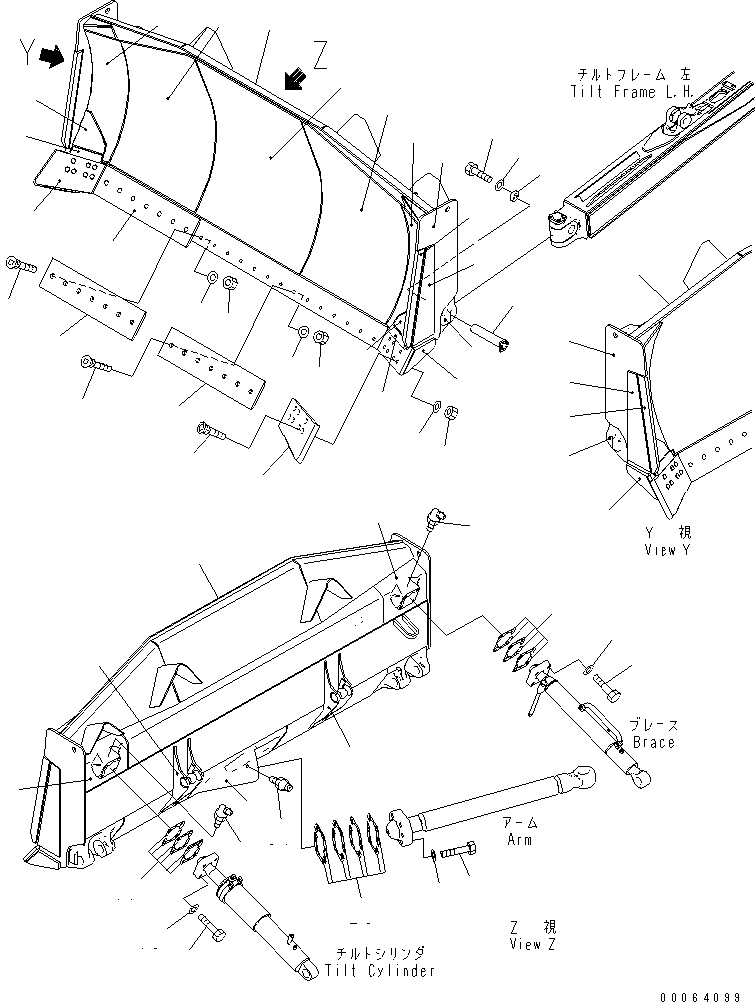 Y
Z
チルトフレーム 左
Tilt Frame L.H.
Y 視
View Y
ブレース
Brace
アーム
Arm
Z 視
View Z
チルトシリンダ
Tilt Cylinder
00064099