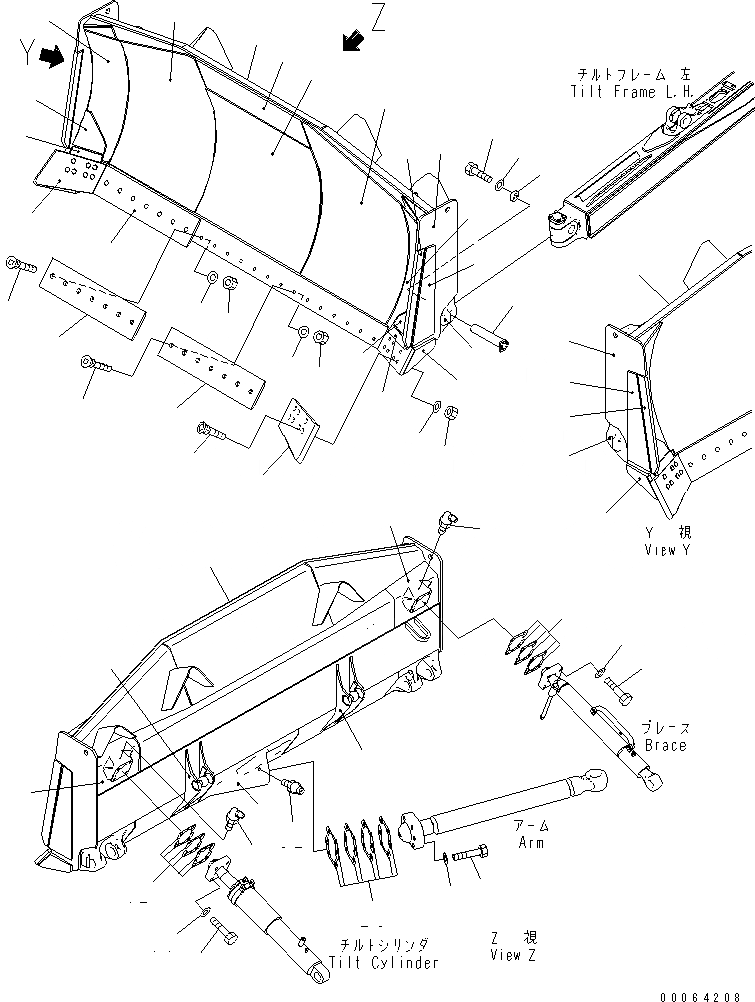 Y
Z
チルトフレーム 左
Tilt Frame L.H.
Y 視
View Y
ブレース
Brace
アーム
Arm
チルトシリンダ
Tilt Cylinder
Z 視
View Z
00064208