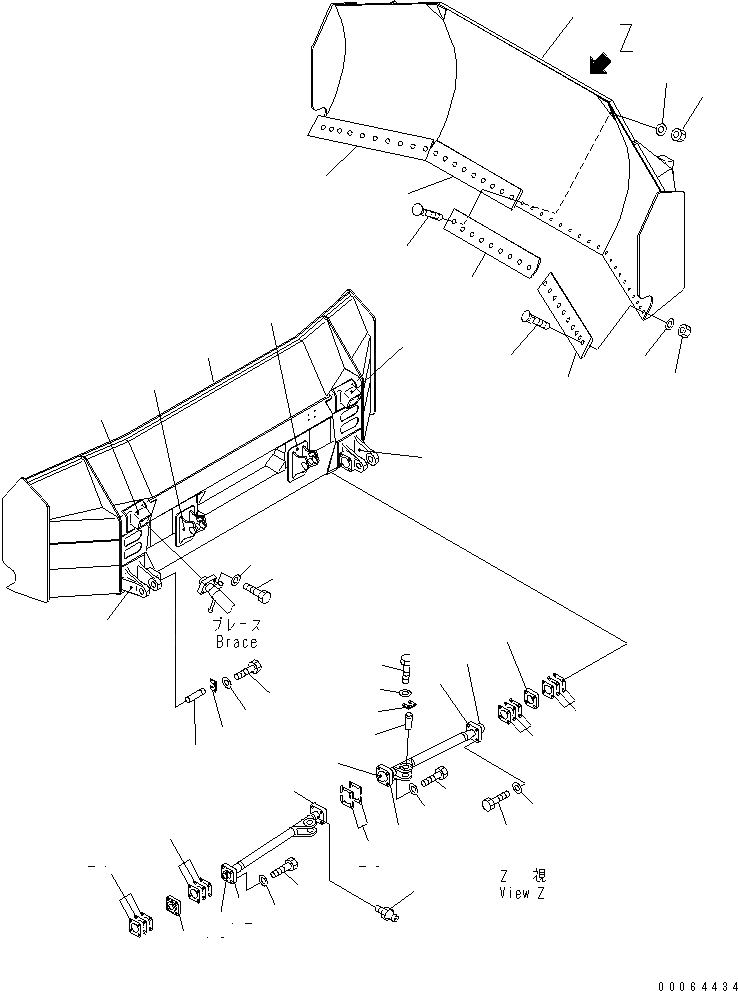 Z

ブレース
Brace

Z 視
View Z

00064434