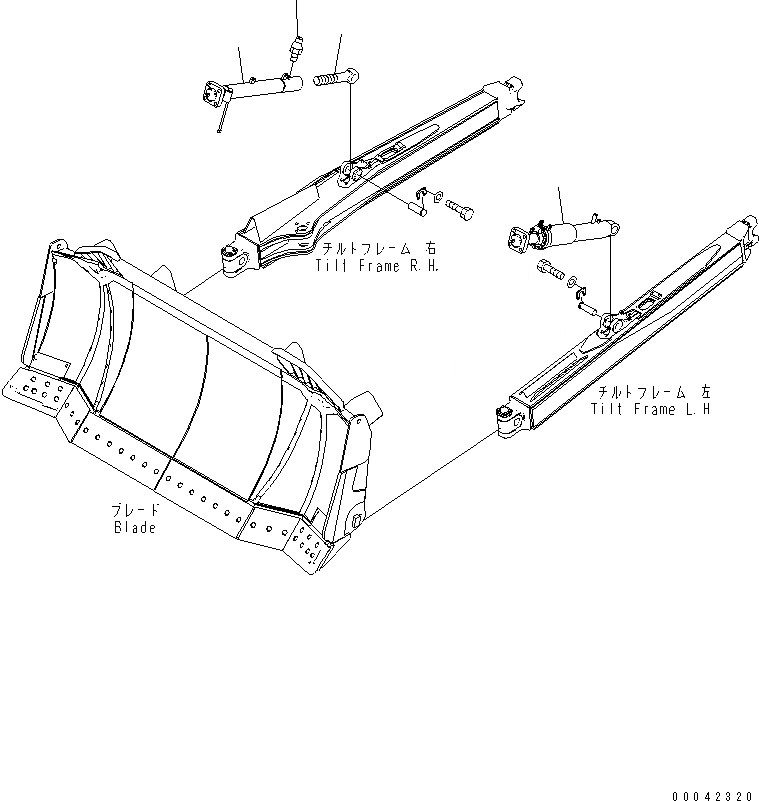 チルトフレーム 右
Tilt Frame R.H.

チルトフレーム 左
Tilt Frame L.H

ブレード
Blade

00042320