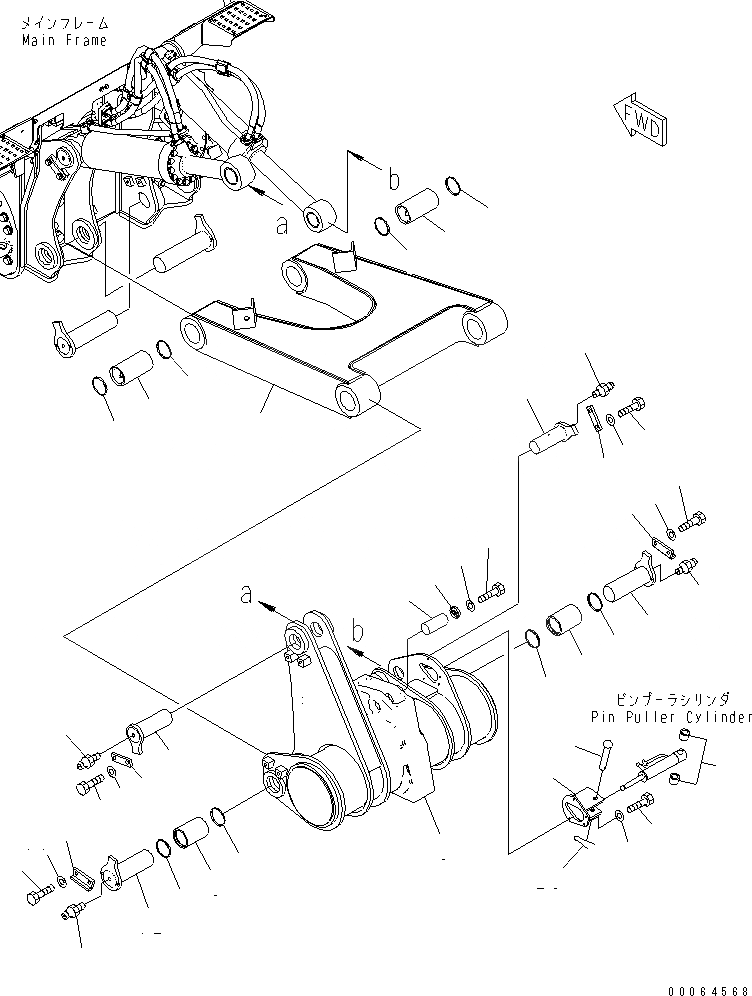 メインフレーム
Main Frame

FWD

b

a

a

b

ピンプーラシリンダ
Pin Puller Cylinder

00064568