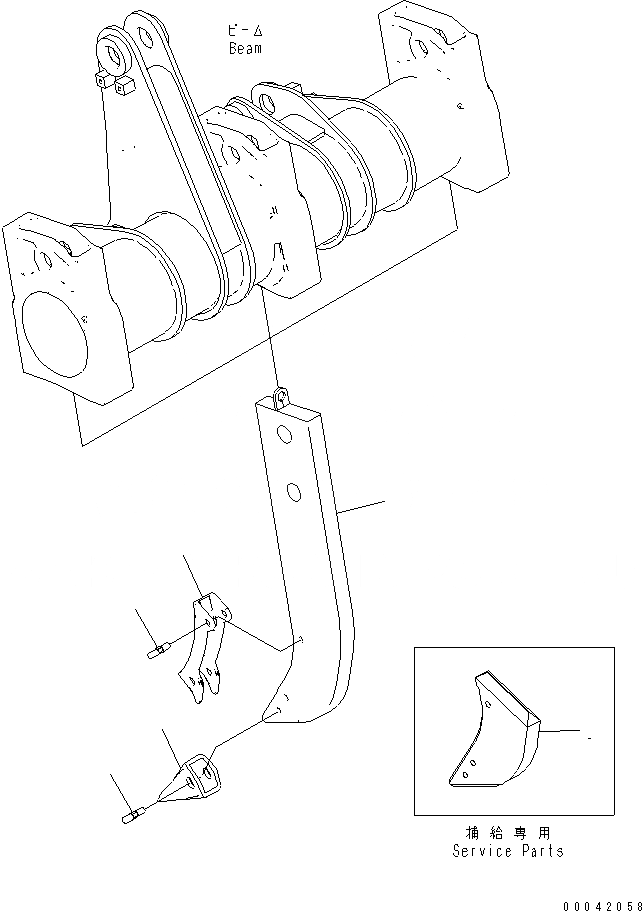 ビーム
Beam

補給専用
Service Parts

00042058