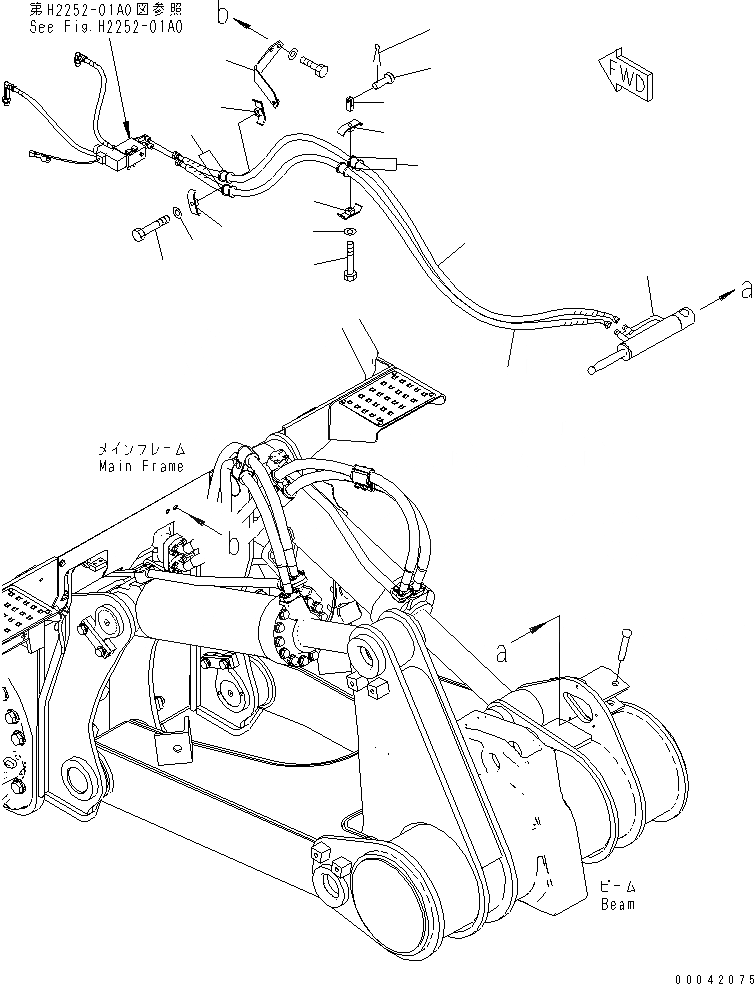 第H2252-01A0図参照
See Fig.H2252-01A0

b

FWD

a

メインフレーム
Main Frame

b

a

ビーム
Beam

00042075