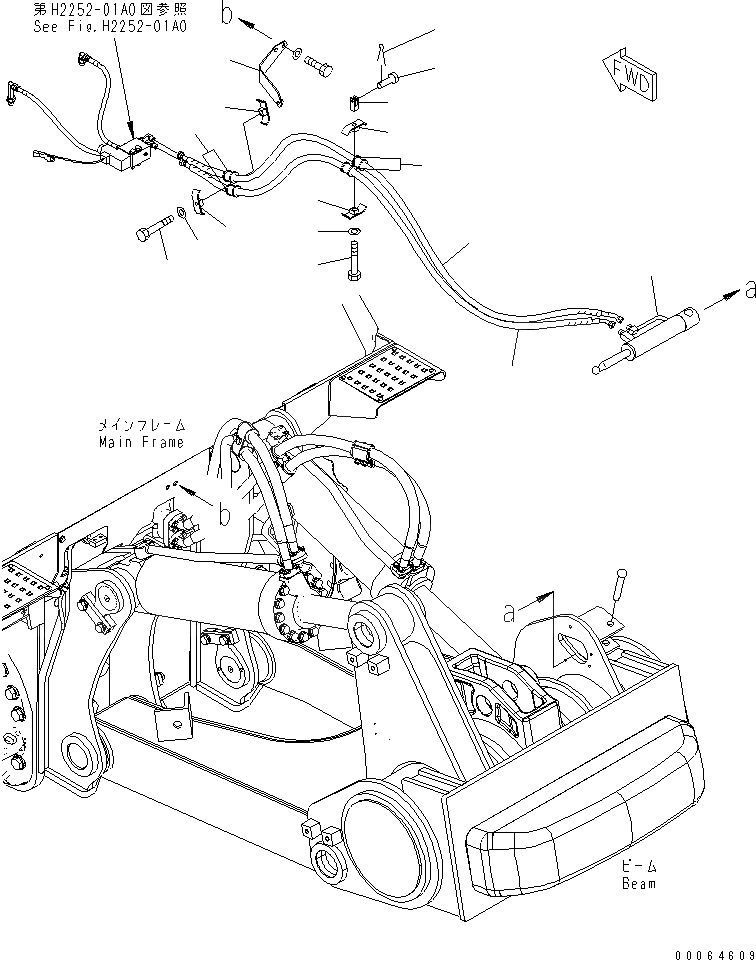 第H2252-01A0図参照
See Fig.H2252-01A0

b

FWD

a

メインフレーム
Main Frame

b

a

ビーム
Beam

00064609