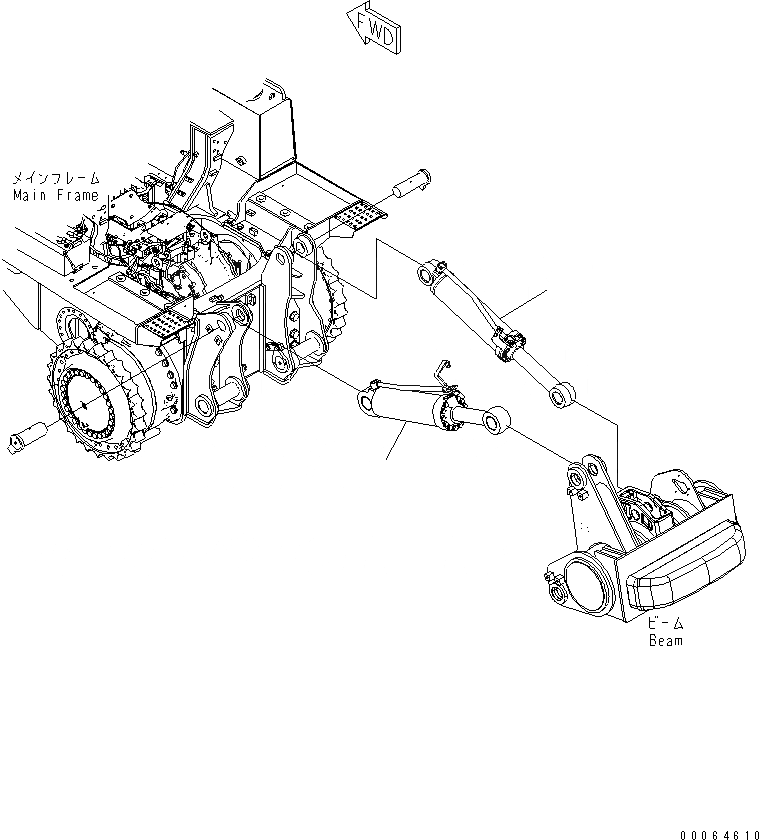 FWD

メインフレーム
Main Frame

ビーム
Beam

00064610