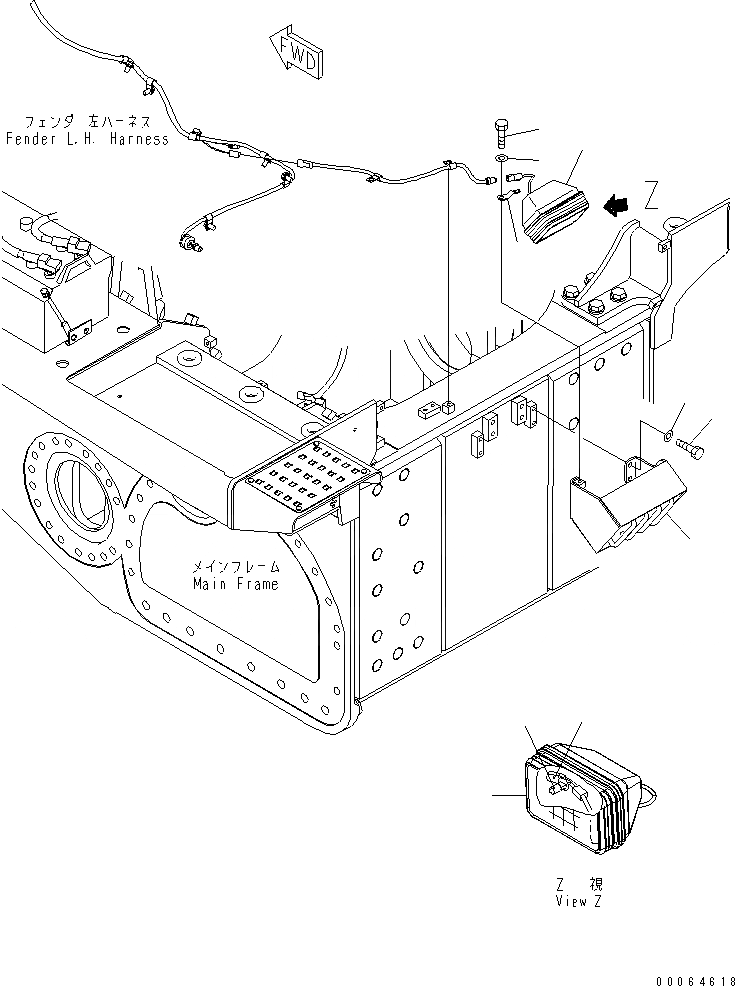 FWD

フェンダ 左ハーネス
Fender L.H. Harness

Z

メインフレーム
Main Frame

Z 視
View Z

00064618