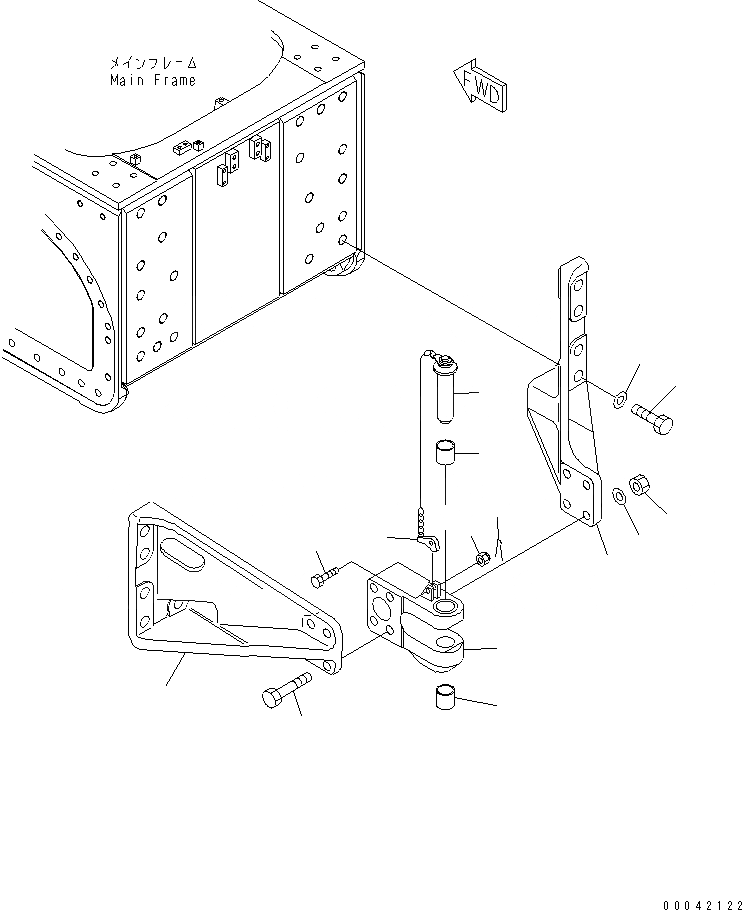 メインフレーム
Main Frame

FWD

00042122