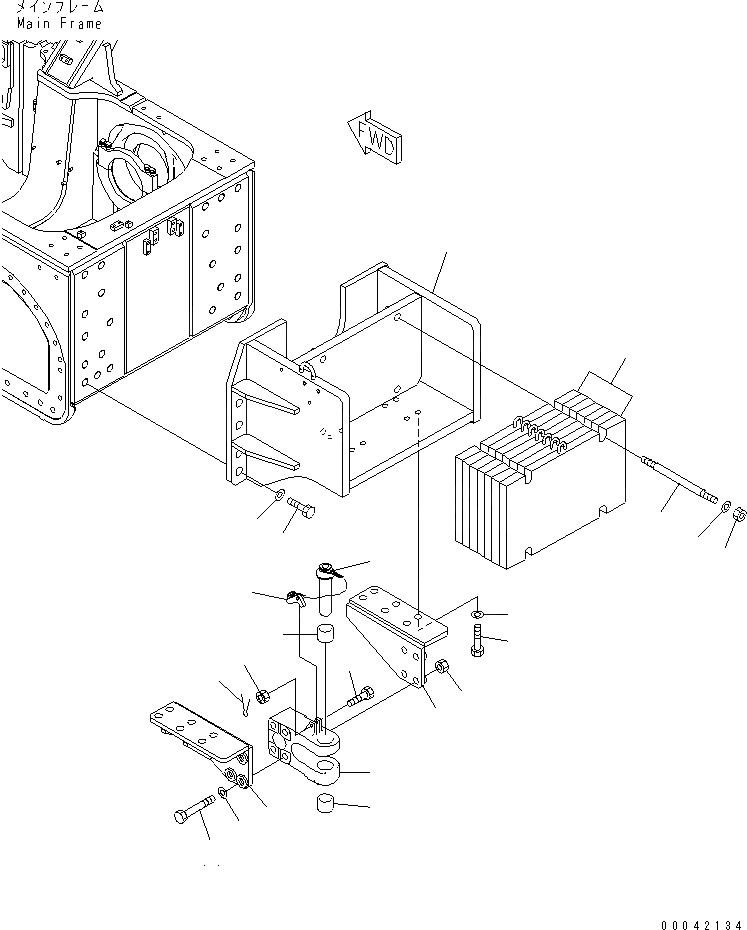 メインフレーム
Main Frame

FWD

00042134