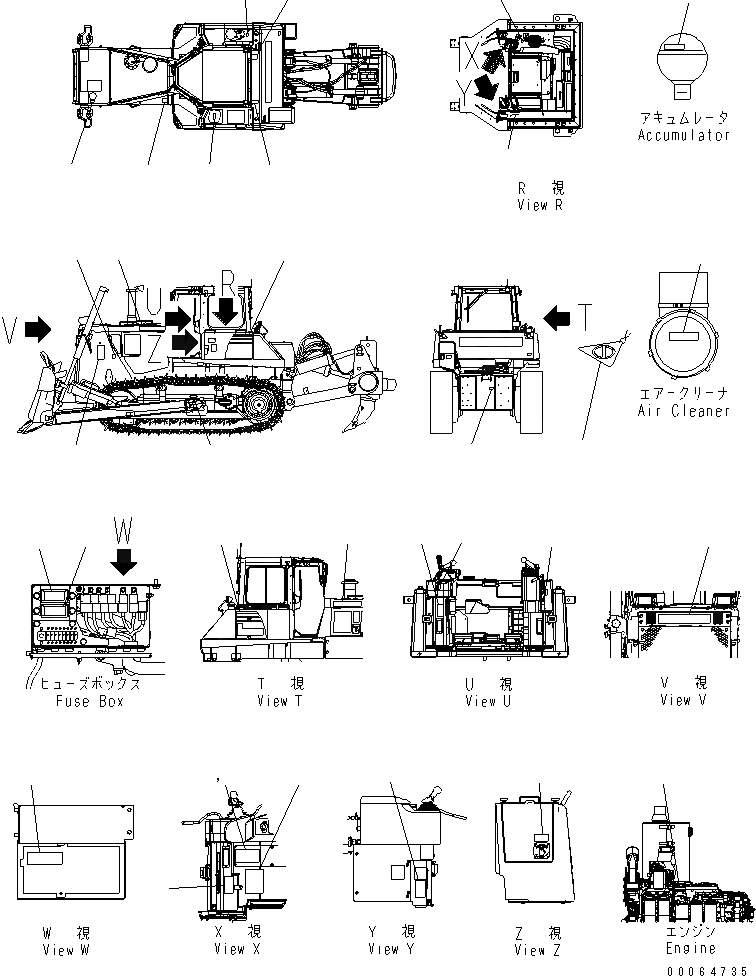 X
Y
アキュムレータ
Accumulator

R 視
View R

V
U
R
Z
T

エアークリーナ
Air Cleaner

W

ヒューズボックス
Fuse Box

T 視
View T

U 視
View U

V 視
View V

W 視
View W

X 視
View X

Y 視
View Y

Z 視
View Z

エンジン
Engine

00064735