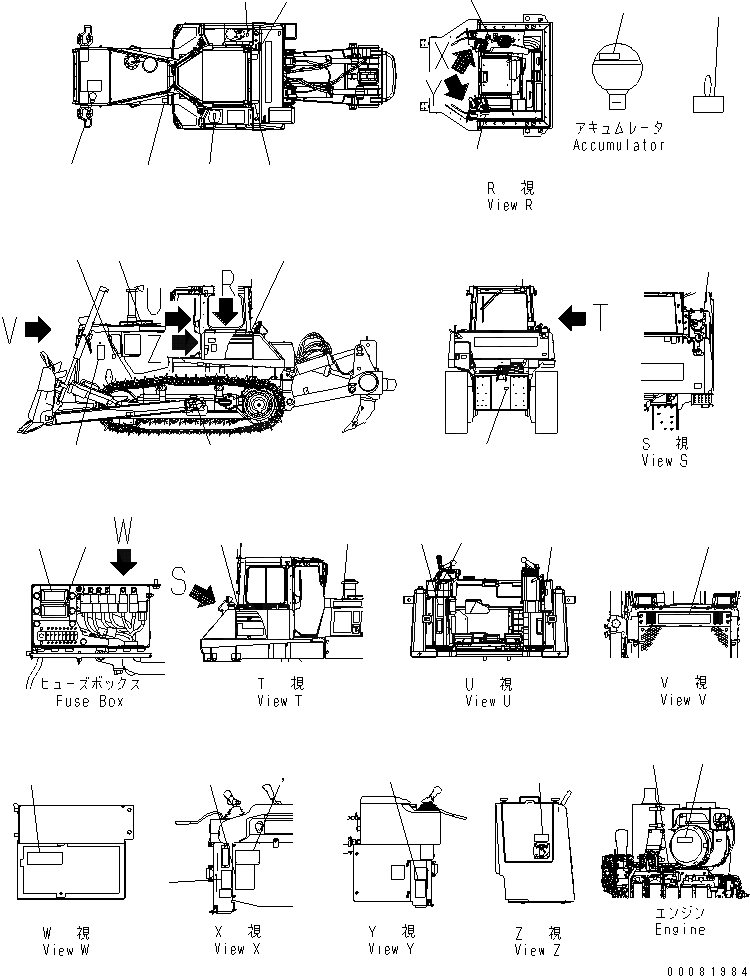 X
Y

アキュムレータ
Accumulator

R 視
View R

V
U
R
Z
T

S 視
View S

W
S

ヒューズボックス
Fuse Box

T 視
View T

U 視
View U

V 視
View V

W 視
View W

X 視
View X

Y 視
View Y

Z 視
View Z

エンジン
Engine

00081984