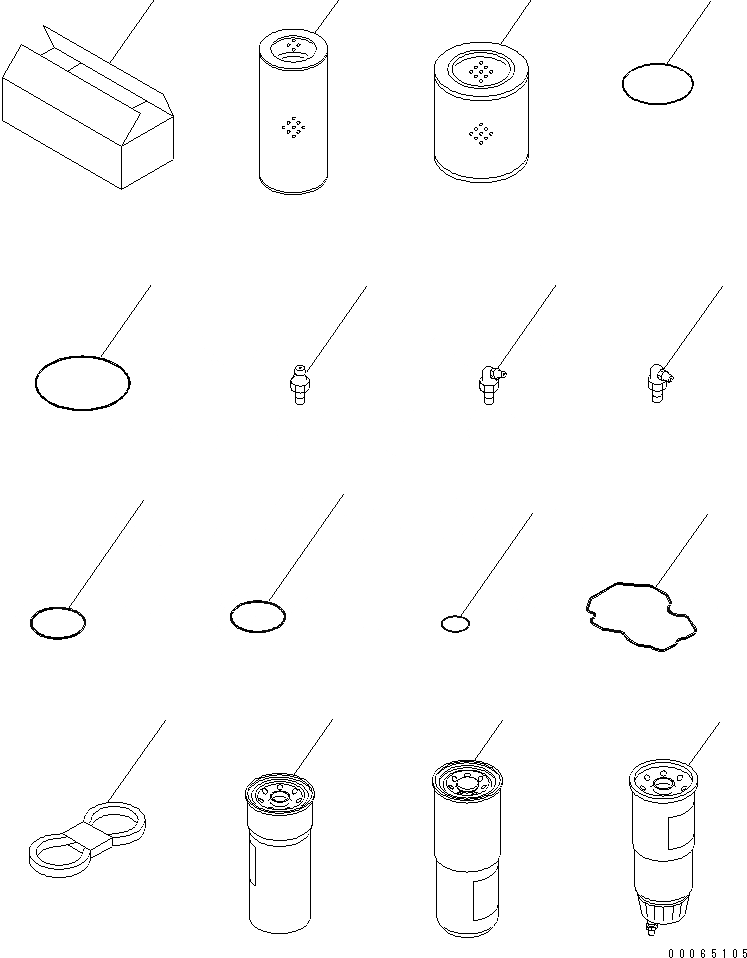 00065105