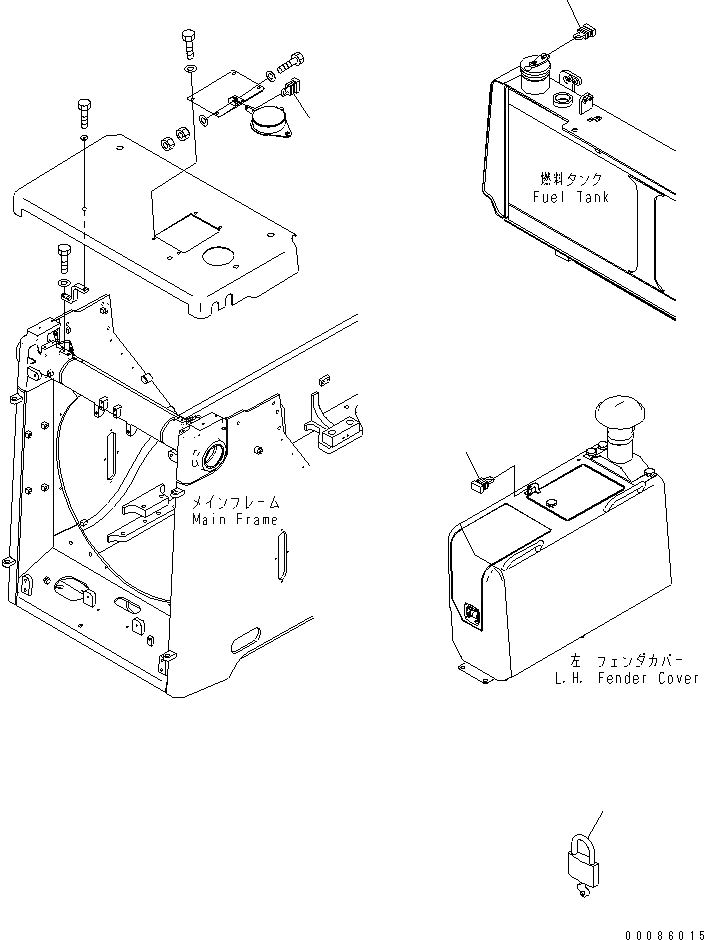 燃料タンク
Fuel Tank

メインフレーム
Main Frame

左 フェンダカバー
L.H. Fender Cover

00086015