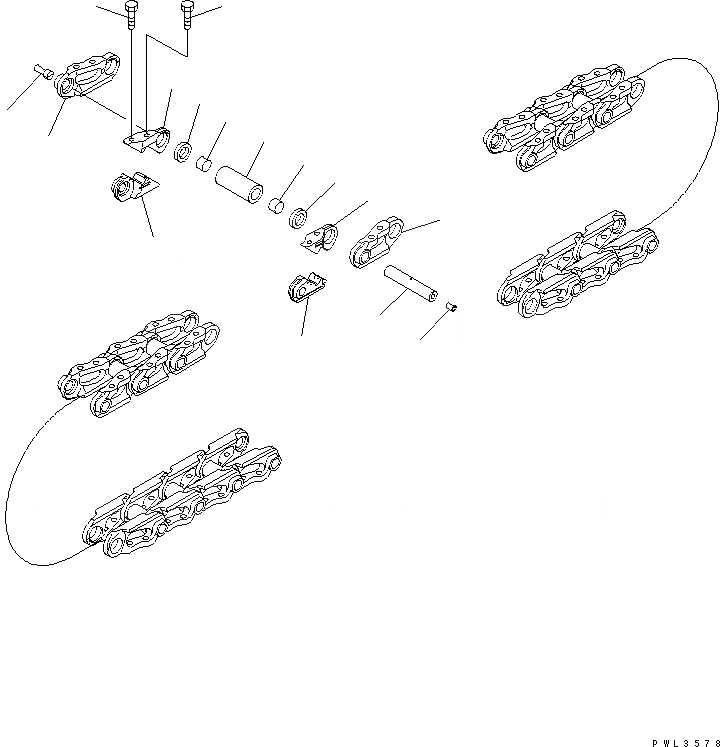 PWL3578