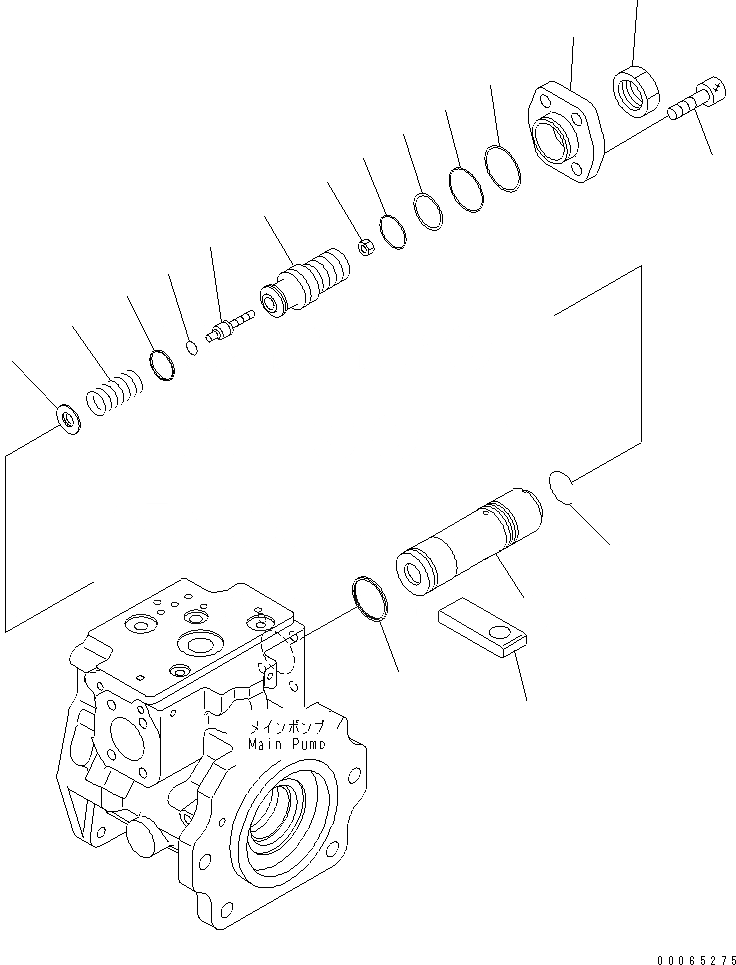 メインポンプ
Main Pump

00065275