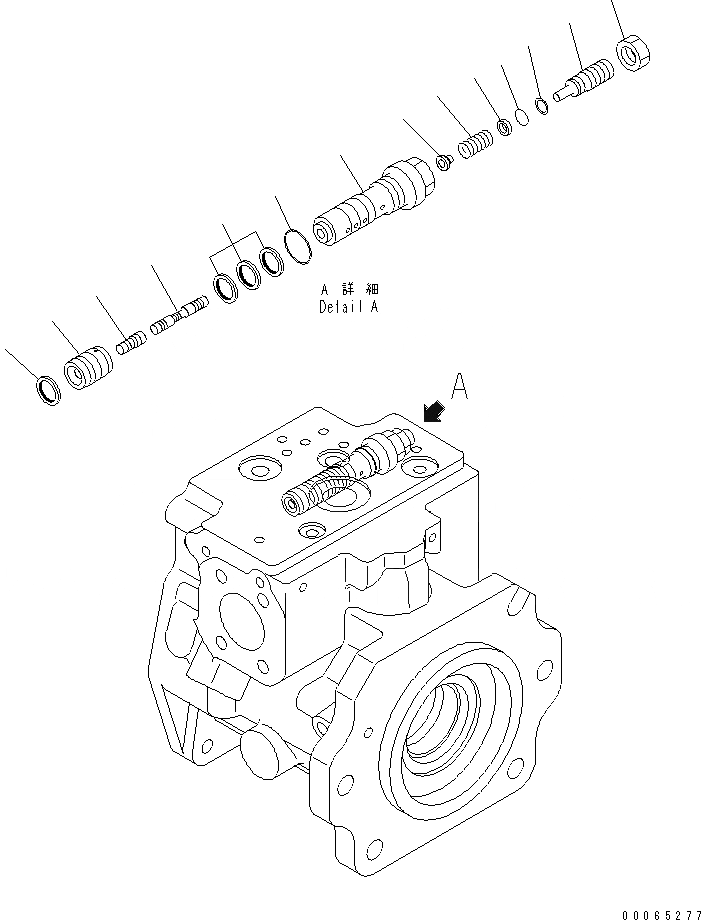 A 詳細
Detail A

A

00065277